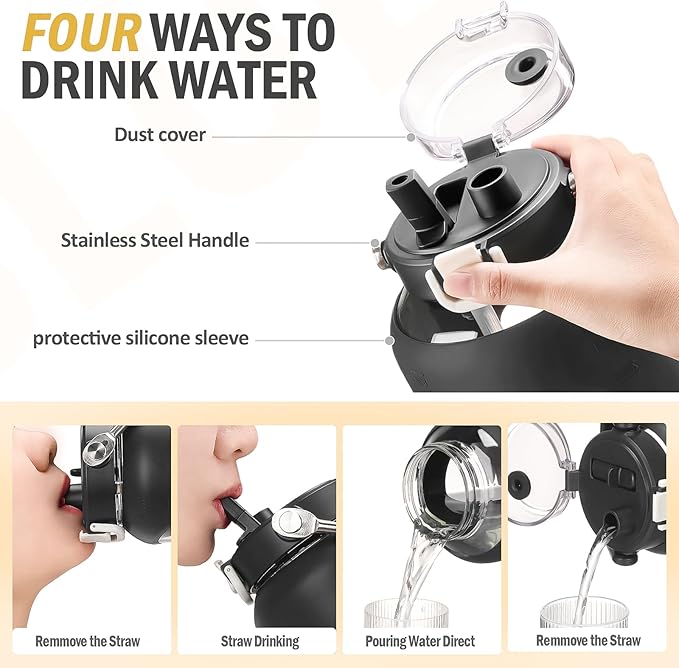 FOUR WAYS TO DRINK WATER

Dust cover

Stainless Steel Handle

protective silicone sleeve

Remmove the Straw

Straw Drinking

Pouring Water Direct

Remmove the Straw