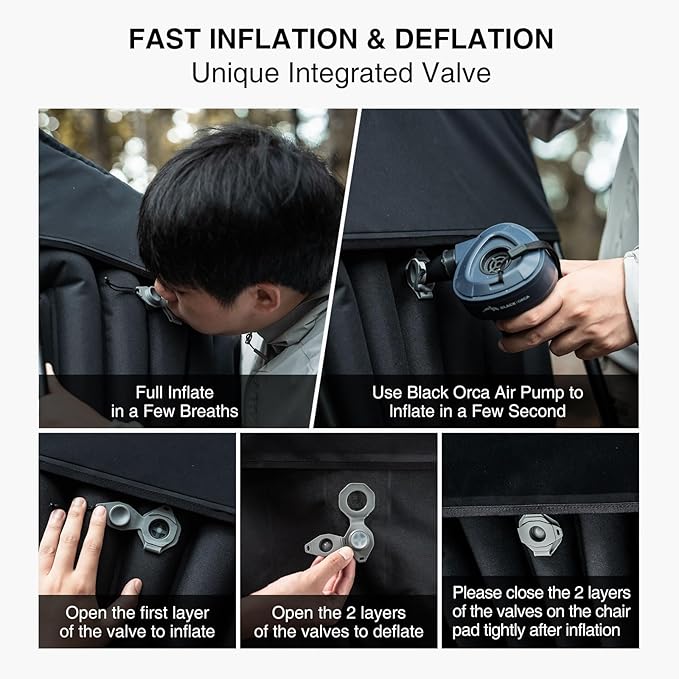 FAST INFLATION & DEFLATION
Unique Integrated Valve

Full Inflate in a Few Breaths

BLACK ORCA

Use Black Orca Air Pump to Inflate in a Few Second

Open the first layer of the valve to inflate

Open the 2 layers of the valves to deflate

Please close the 2 layers of the valves on the chair pad tightly after inflation