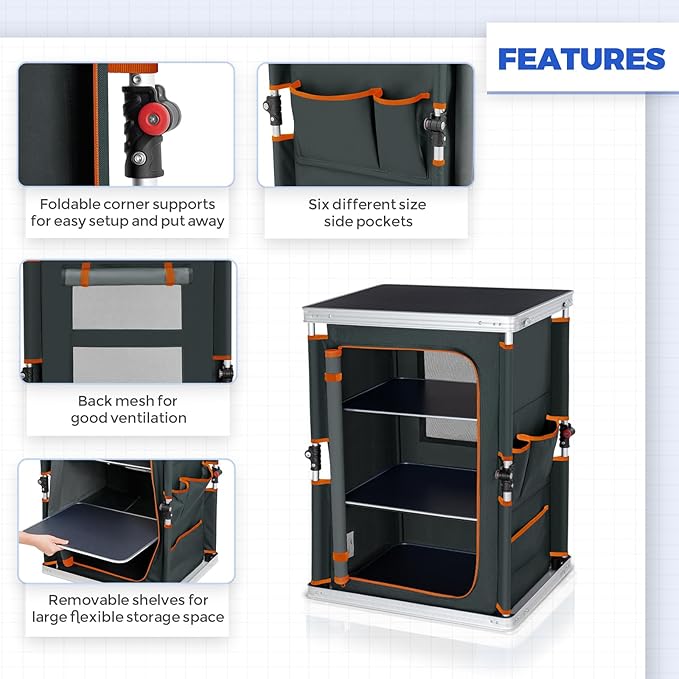 FEATURES

Foldable corner supports for easy setup and put away

Six different size side pockets

Back mesh for good ventilation

Removable shelves for large flexible storage space