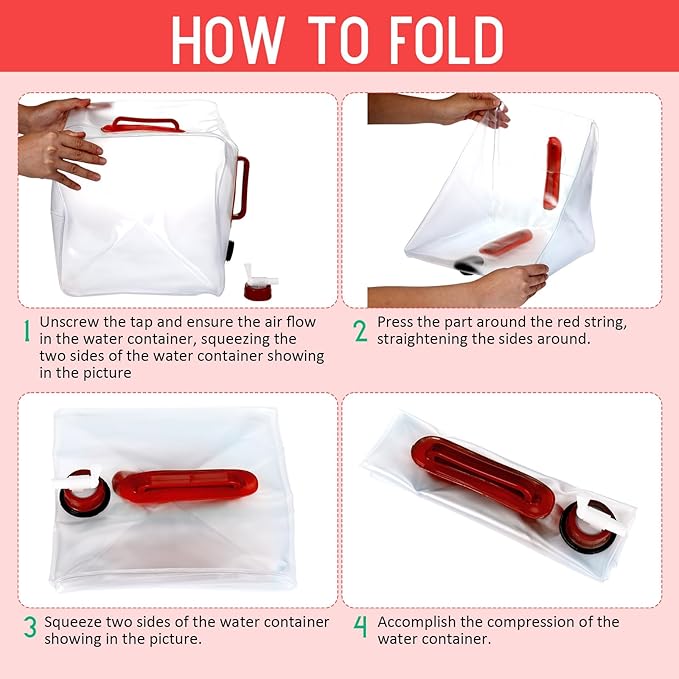 HOW TO FOLD

1 Unscrew the tap and ensure the air flow in the water container, squeezing the two sides of the water container showing in the picture

2 Press the part around the red string, straightening the sides around.

3 Squeeze two sides of the water container showing in the picture.

4 Accomplish the compression of the water container.