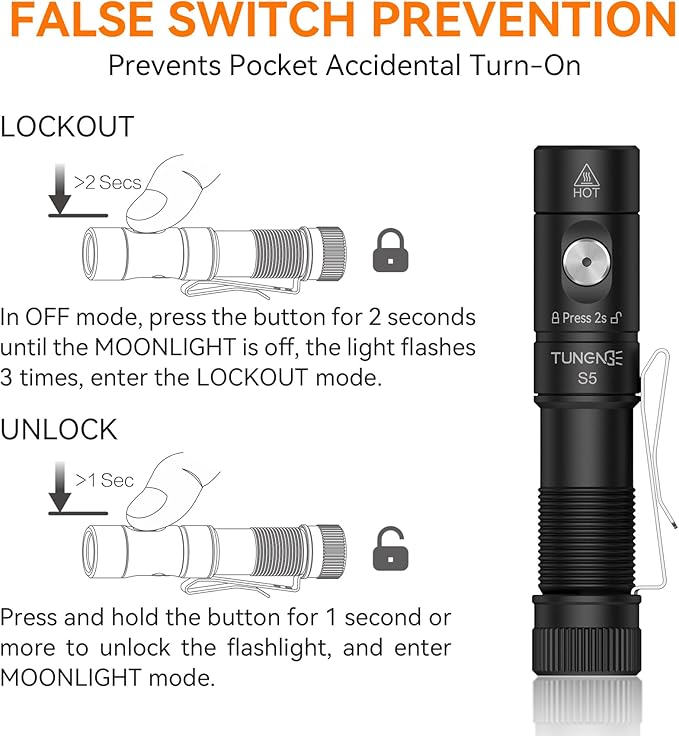 FALSE SWITCH PREVENTION
Prevents Pocket Accidental Turn-On

LOCKOUT

>2 Secs

In OFF mode, press the button for 2 seconds until the MOONLIGHT is off, the light flashes 3 times, enter the LOCKOUT mode.

UNLOCK

>1 Sec

Press and hold the button for 1 second or more to unlock the flashlight, and enter MOONLIGHT mode.

HOT

Press 2s

TUNENGE
S5