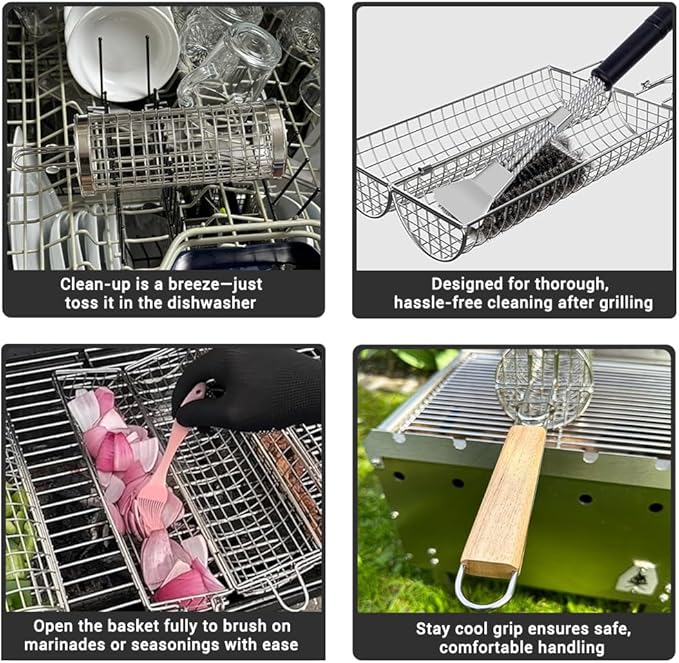 Clean-up is a breeze—just toss it in the dishwasher

Designed for thorough, hassle-free cleaning after grilling

Open the basket fully to brush on marinades or seasonings with ease

Stay cool grip ensures safe, comfortable handling