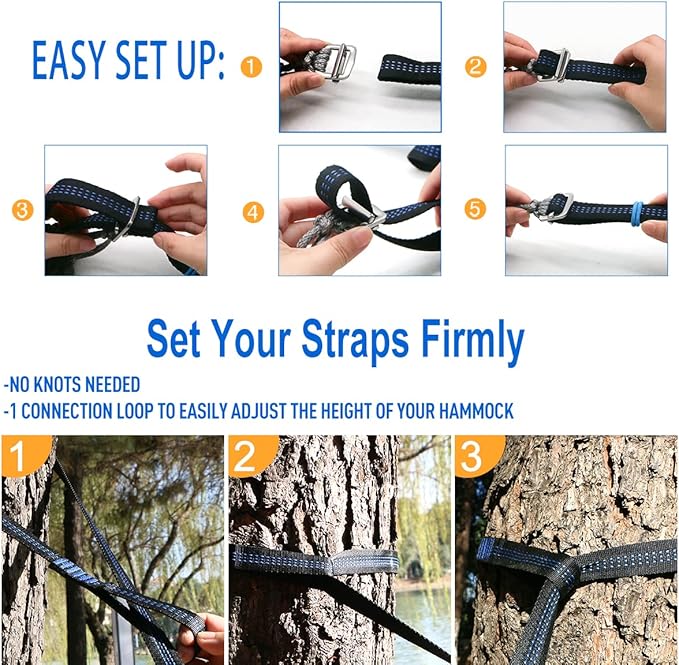 EASY SET UP: 1

2

3

4

5

Set Your Straps Firmly

-NO KNOTS NEEDED
-1 CONNECTION LOOP TO EASILY ADJUST THE HEIGHT OF YOUR HAMMOCK

1

2

3