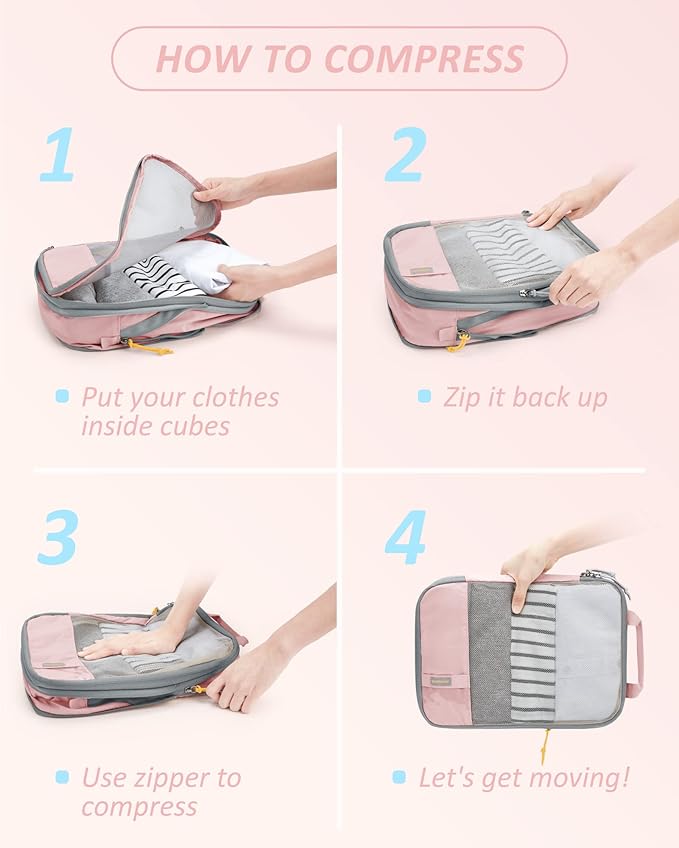 HOW TO COMPRESS

1

Put your clothes inside cubes

2

Zip it back up

3

Use zipper to compress

4

Let's get moving!