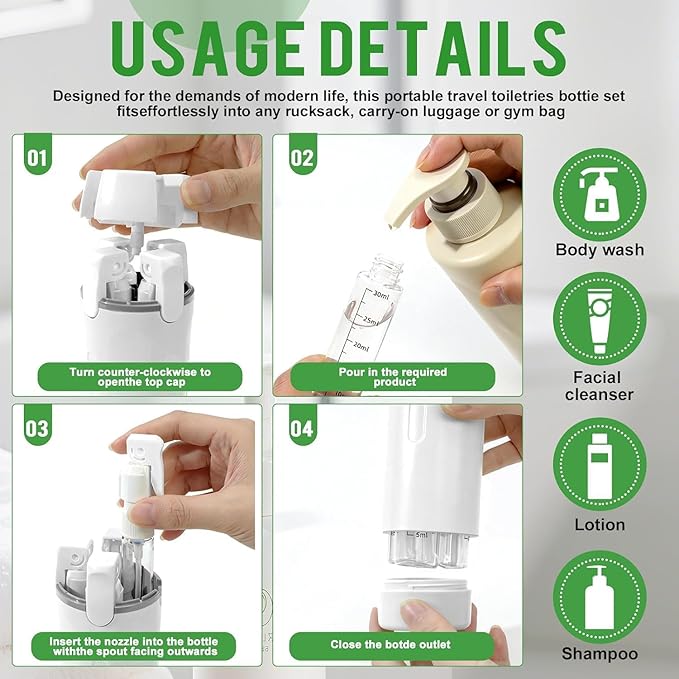 USAGE DETAILS

Designed for the demands of modern life, this portable travel toiletries bottie set fitseffortlessly into any rucksack, carry-on luggage or gym bag

01

Turn counter-clockwise to openthe top cap

02

30ml
25ml
20ml

Pour in the required product

03

Insert the nozzle into the bottle withthe spout facing outwards

04

5ml

Close the botde outlet

Body wash

Facial cleanser

Lotion

Shampoo