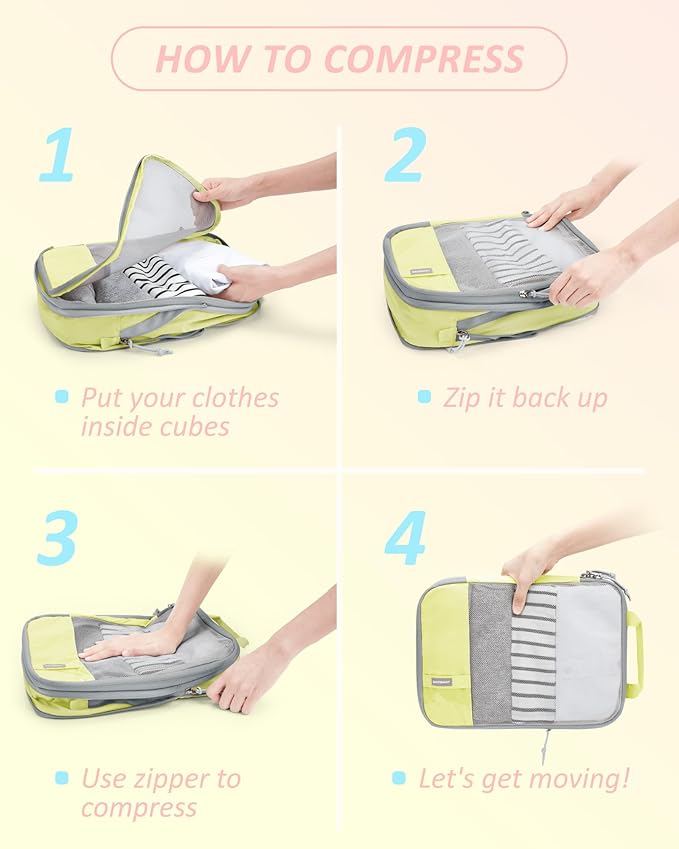 HOW TO COMPRESS

1

Put your clothes inside cubes

2

Zip it back up

3

Use zipper to compress

4

Let's get moving!