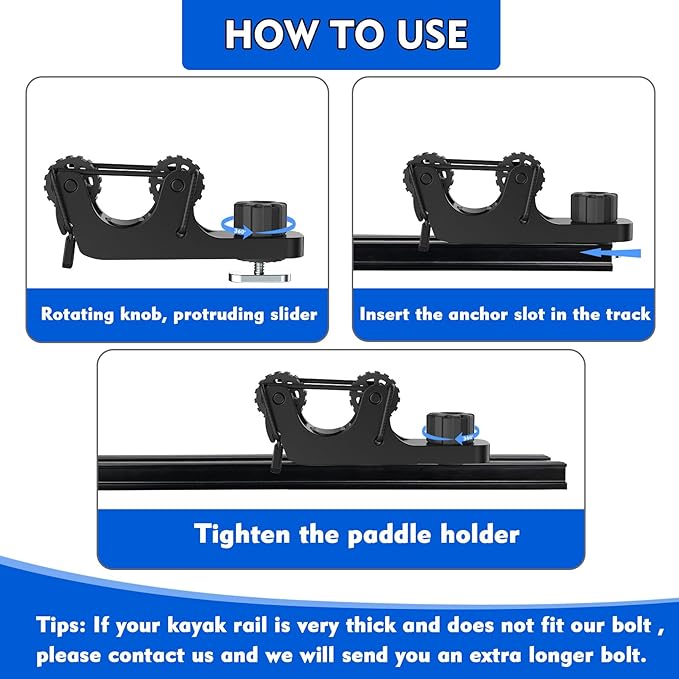 HOW TO USE

360°

Rotating knob, protruding slider

Insert the anchor slot in the track

360°

Tighten the paddle holder

Tips: If your kayak rail is very thick and does not fit our bolt , please contact us and we will send you an extra longer bolt.