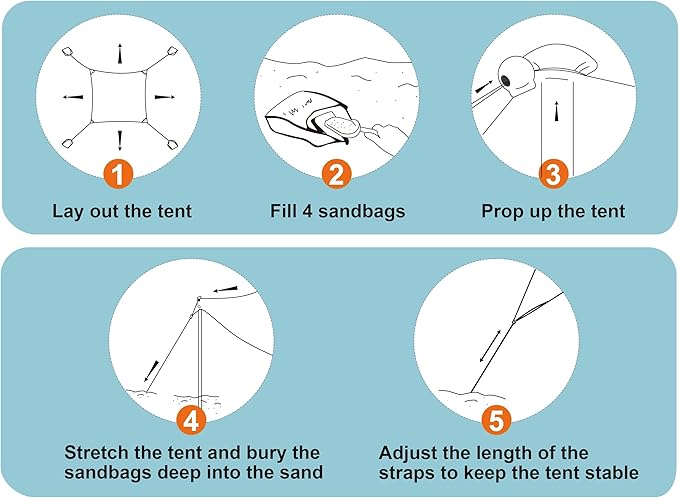 1
Lay out the tent

2
Fill 4 sandbags

3
Prop up the tent

4
Stretch the tent and bury the sandbags deep into the sand

5
Adjust the length of the straps to keep the tent stable