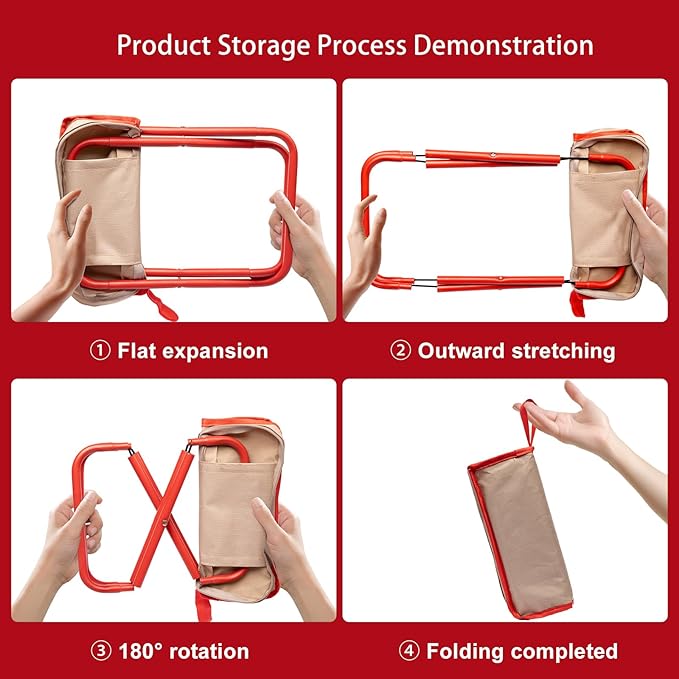 Product Storage Process Demonstration

① Flat expansion

② Outward stretching

③ 180° rotation

④ Folding completed