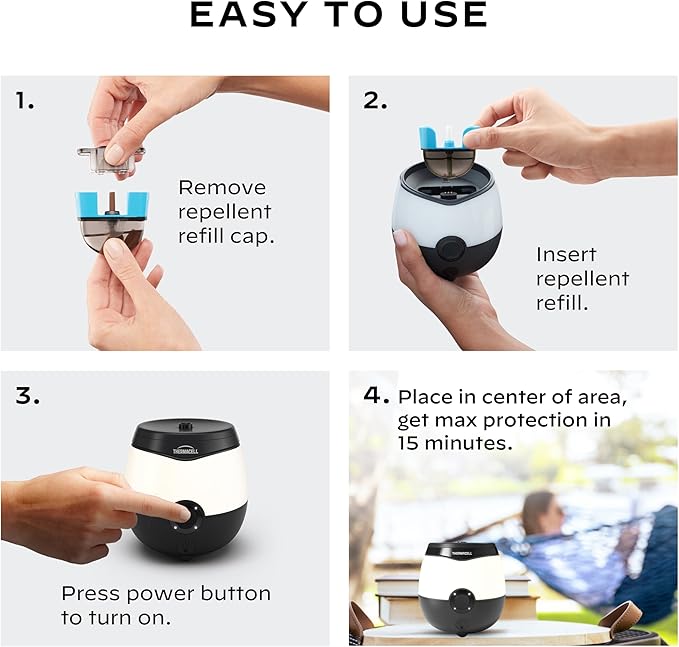 EASY TO USE

1.

Remove repellent refill cap.

2.

Insert repellent refill.

3.

THERMACELL

Press power button to turn on.

4. Place in center of area, get max protection in 15 minutes.

THERMACELL