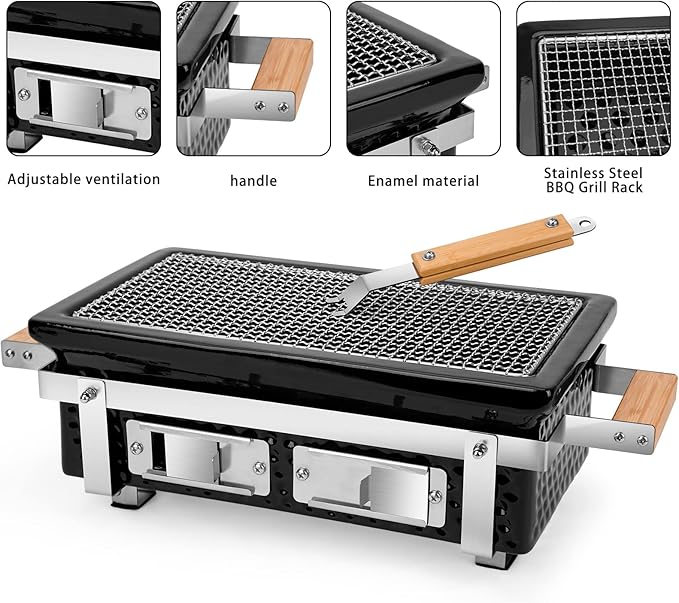 Adjustable ventilation

handle

Enamel material

Stainless Steel BBQ Grill Rack