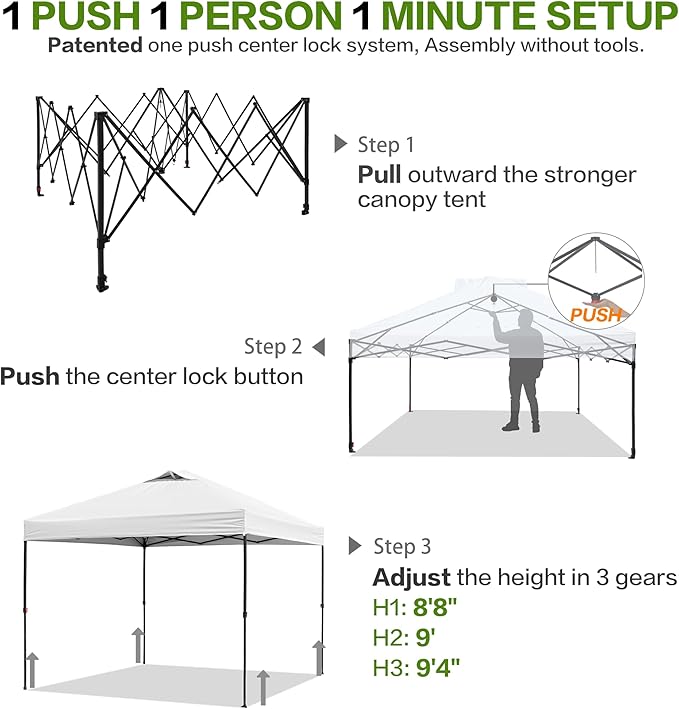 1 PUSH 1 PERSON 1 MINUTE SETUP
Patented one push center lock system, Assembly without tools.

Step 1
Pull outward the stronger canopy tent

PUSH

Step 2
Push the center lock button

Step 3
Adjust the height in 3 gears
H1: 8'8"
H2: 9'
H3: 9'4"