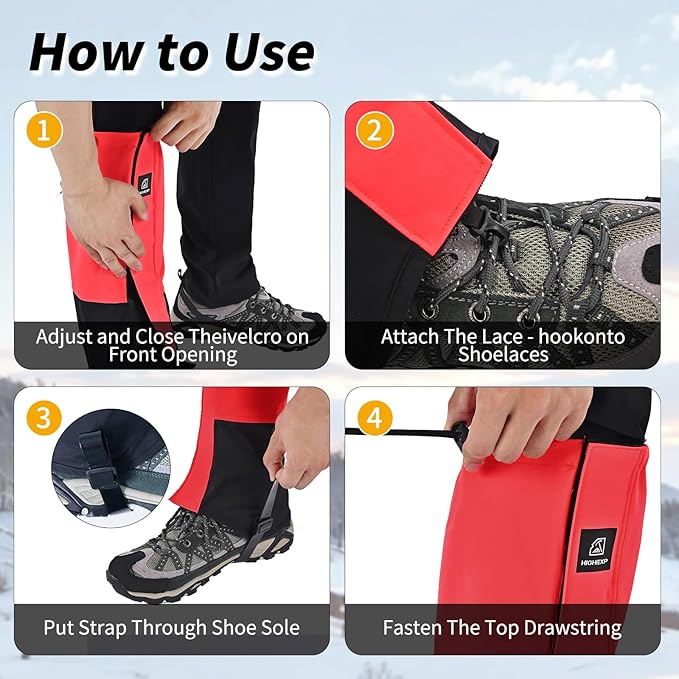 How to Use

1

HIGHEXP

Adjust and Close Theivelcro on Front Opening

2

Attach The Lace - hookonto Shoelaces

3

Put Strap Through Shoe Sole

4

HIGHEXP

Fasten The Top Drawstring