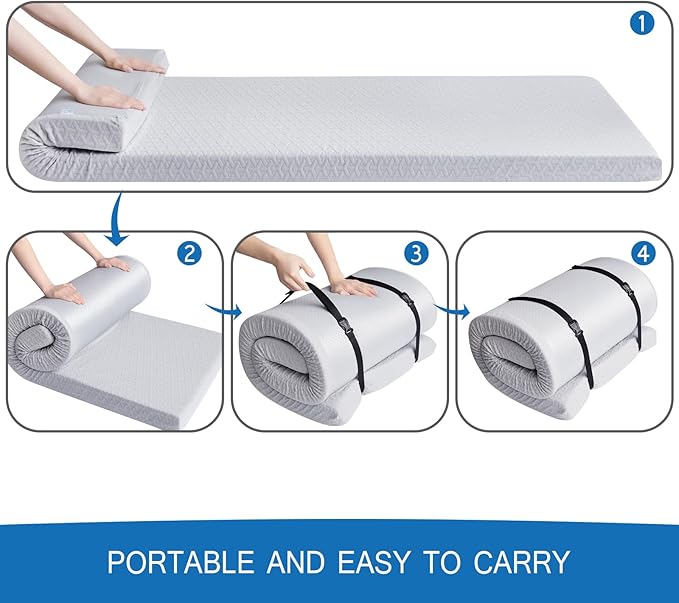 1

2

3

4

PORTABLE AND EASY TO CARRY