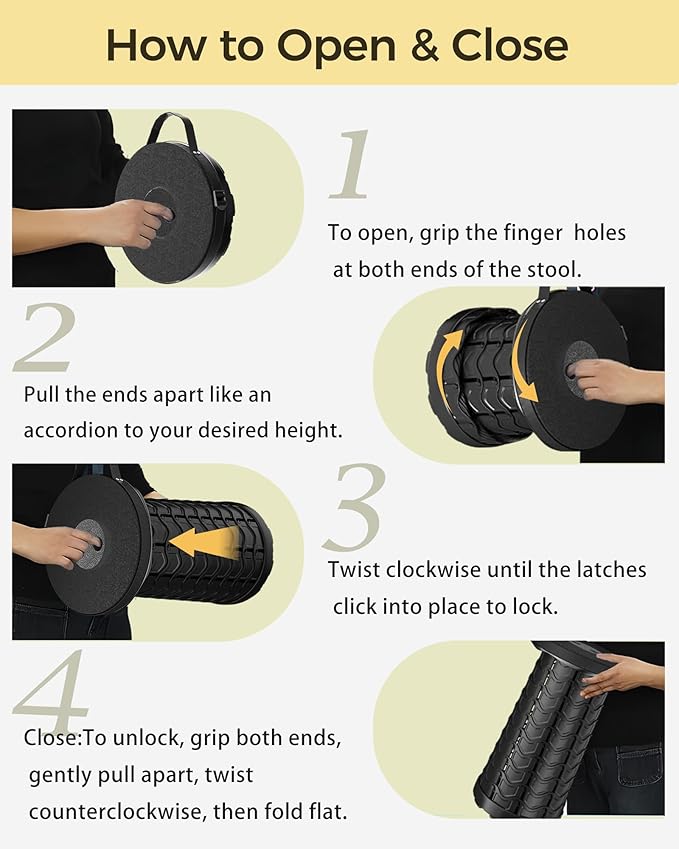 How to Open & Close

1

To open, grip the finger holes at both ends of the stool.

2

Pull the ends apart like an accordion to your desired height.

3

Twist clockwise until the latches click into place to lock.

4

Close:To unlock, grip both ends, gently pull apart, twist counterclockwise, then fold flat.