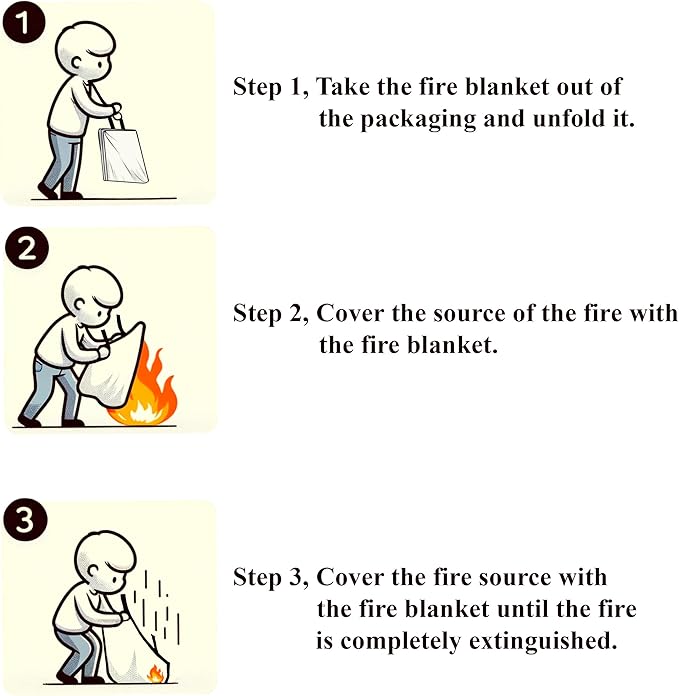 1

Step 1, Take the fire blanket out of the packaging and unfold it.

2

Step 2, Cover the source of the fire with the fire blanket.

3

Step 3, Cover the fire source with the fire blanket until the fire is completely extinguished.