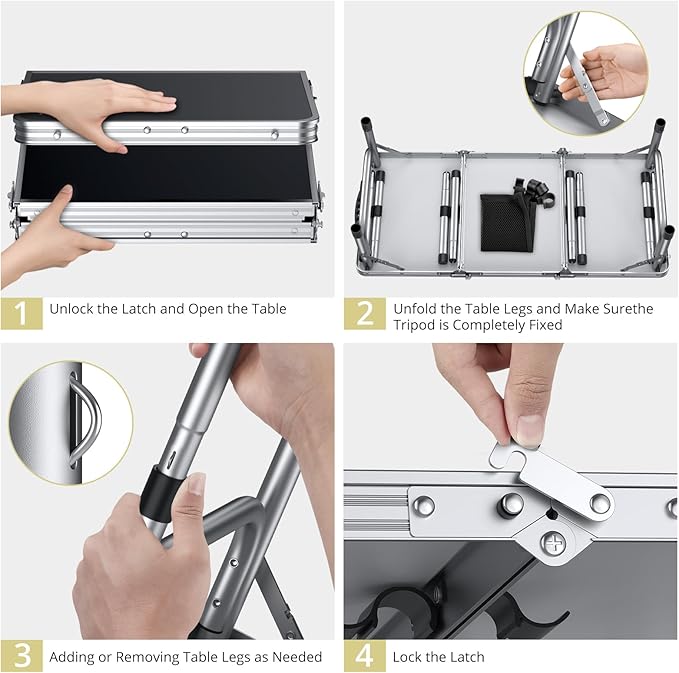 1 Unlock the Latch and Open the Table

2 Unfold the Table Legs and Make Surethe Tripod is Completely Fixed

3 Adding or Removing Table Legs as Needed

4 Lock the Latch