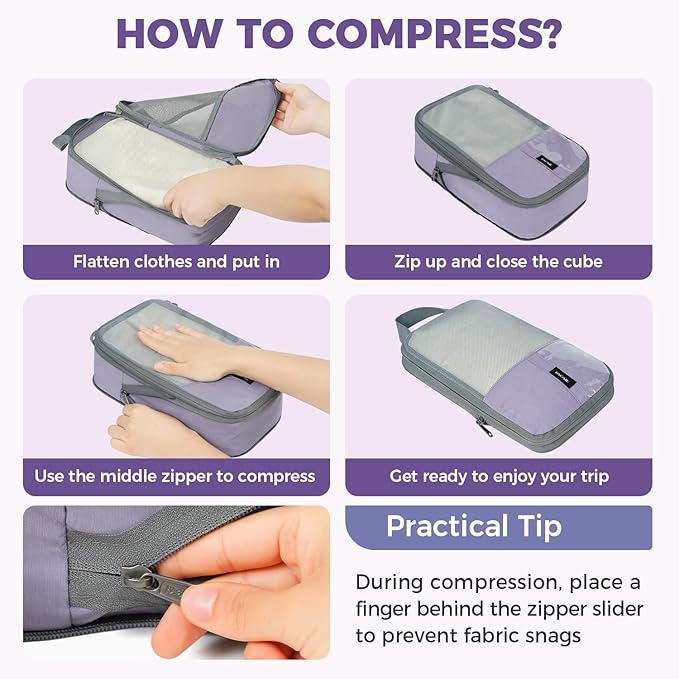 HOW TO COMPRESS?

Flatten clothes and put in

Zip up and close the cube

Use the middle zipper to compress

Get ready to enjoy your trip

Practical Tip

During compression, place a finger behind the zipper slider to prevent fabric snags