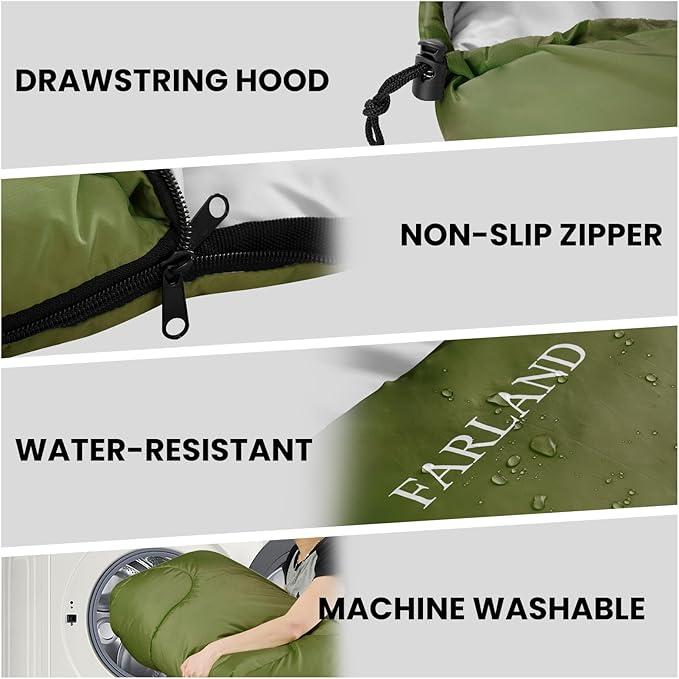 DRAWSTRING HOOD

NON-SLIP ZIPPER

WATER-RESISTANT

FARLAND

MACHINE WASHABLE