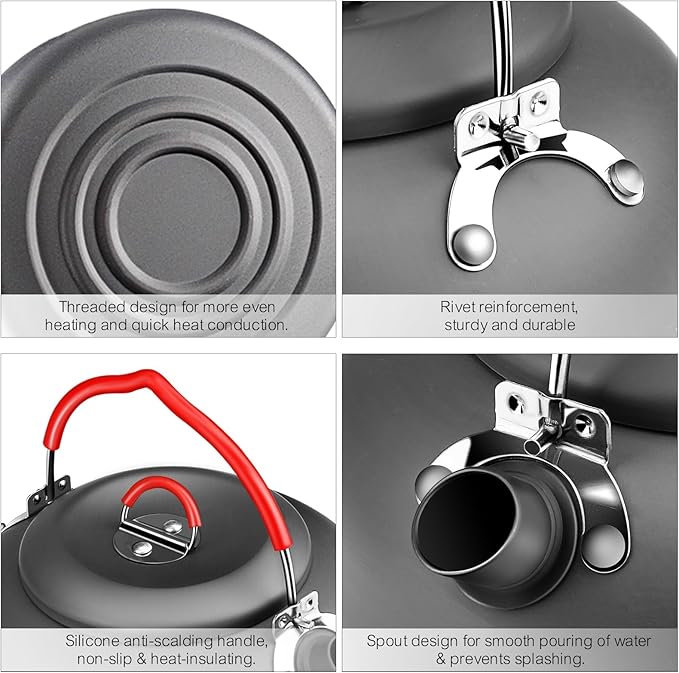 Threaded design for more even heating and quick heat conduction.

Rivet reinforcement, sturdy and durable

Silicone anti-scalding handle, non-slip & heat-insulating.

Spout design for smooth pouring of water & prevents splashing.