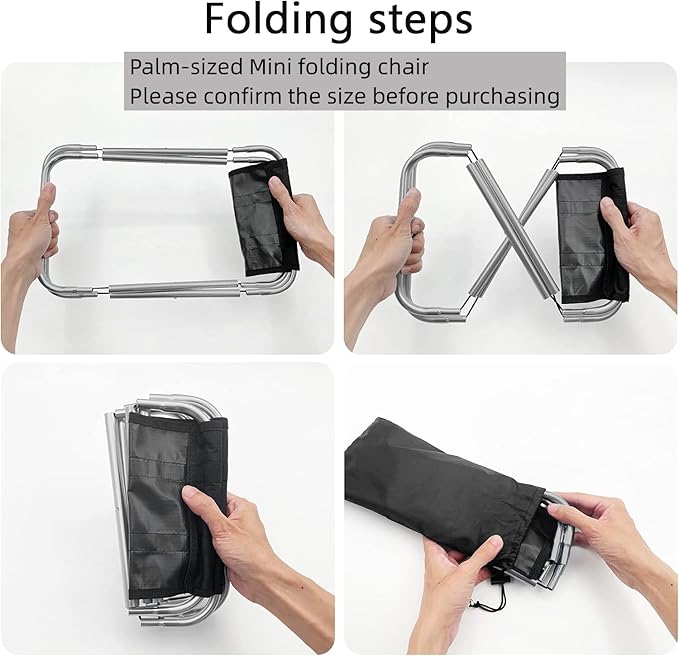 Folding steps

Palm-sized Mini folding chair
Please confirm the size before purchasing