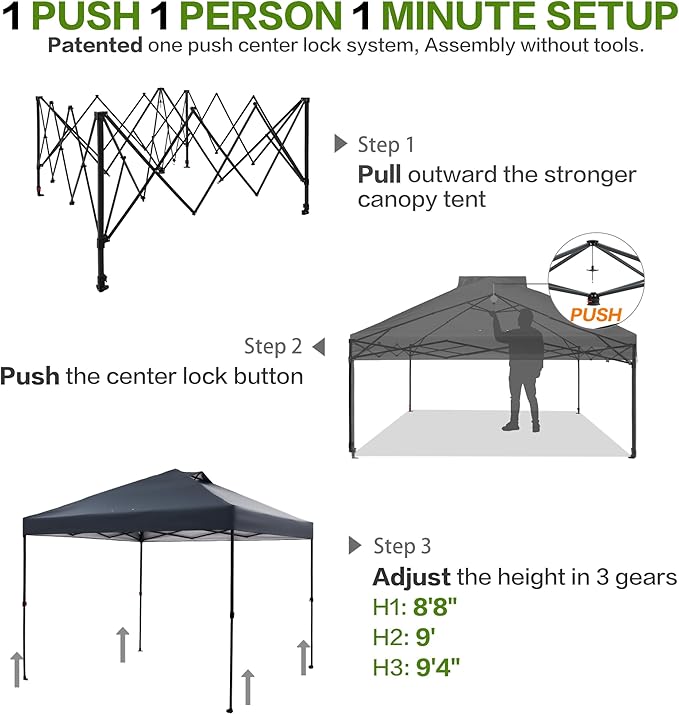 1 PUSH 1 PERSON 1 MINUTE SETUP

Patented one push center lock system, Assembly without tools.

Step 1

Pull outward the stronger canopy tent

PUSH

Step 2

Push the center lock button

Step 3

Adjust the height in 3 gears

H1: 8'8"

H2: 9'

H3: 9'4"