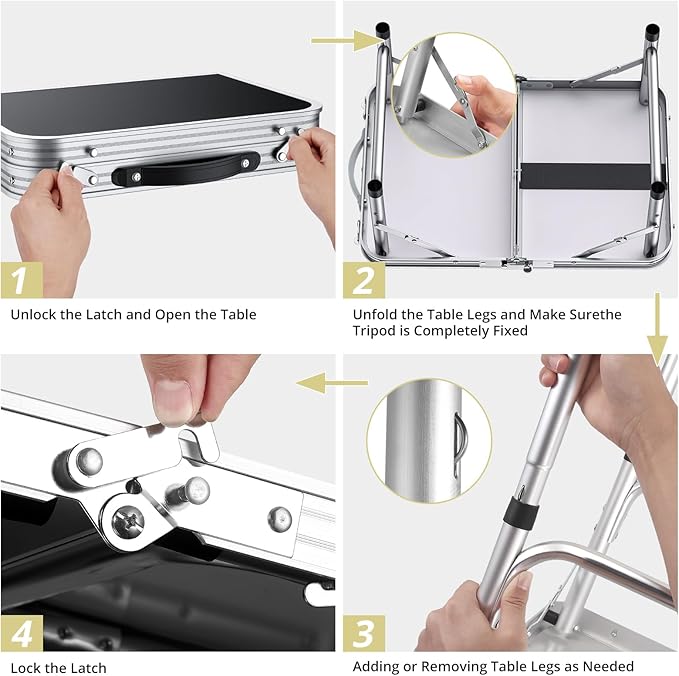 1

Unlock the Latch and Open the Table

2

Unfold the Table Legs and Make Surethe Tripod is Completely Fixed

4

Lock the Latch

3

Adding or Removing Table Legs as Needed