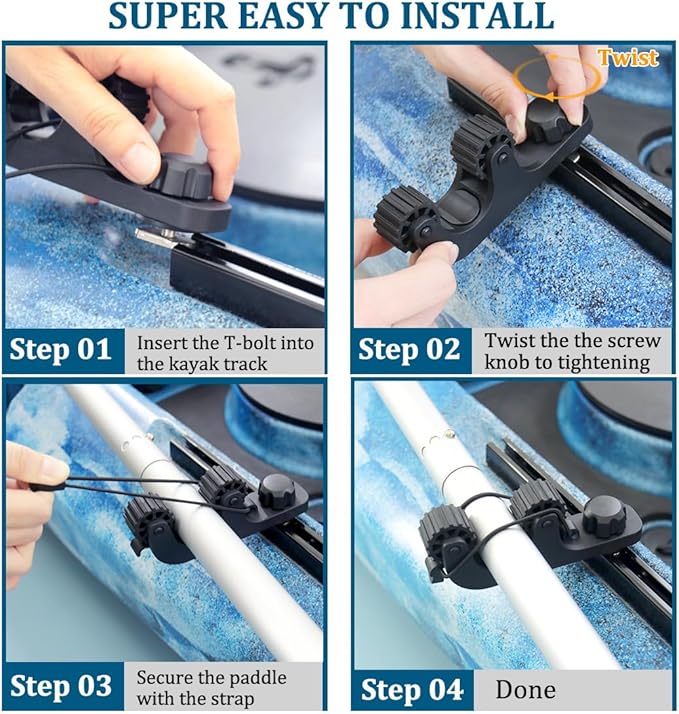 SUPER EASY TO INSTALL

Step 01 Insert the T-bolt into the kayak track

Twist

Step 02 Twist the the screw knob to tightening

Step 03 Secure the paddle with the strap

Step 04 Done