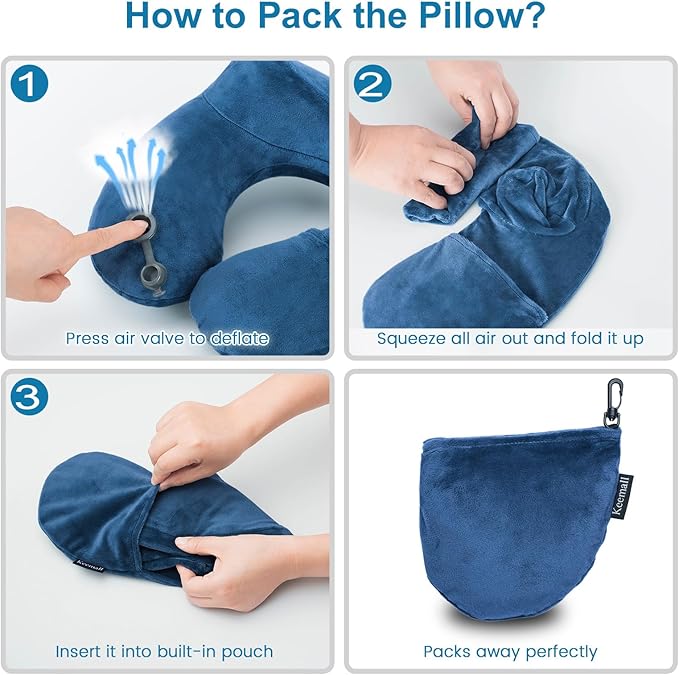 How to Pack the Pillow?

1
Press air valve to deflate

2
Squeeze all air out and fold it up

3
Keemall
Insert it into built-in pouch

Keemall
Packs away perfectly