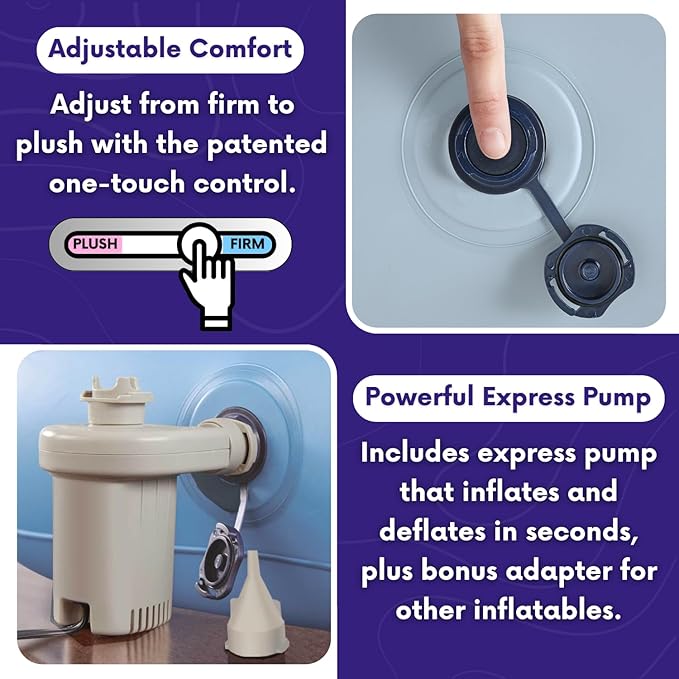 Adjustable Comfort

Adjust from firm to plush with the patented one-touch control.

PLUSH FIRM

Powerful Express Pump

Includes express pump that inflates and deflates in seconds, plus bonus adapter for other inflatables.