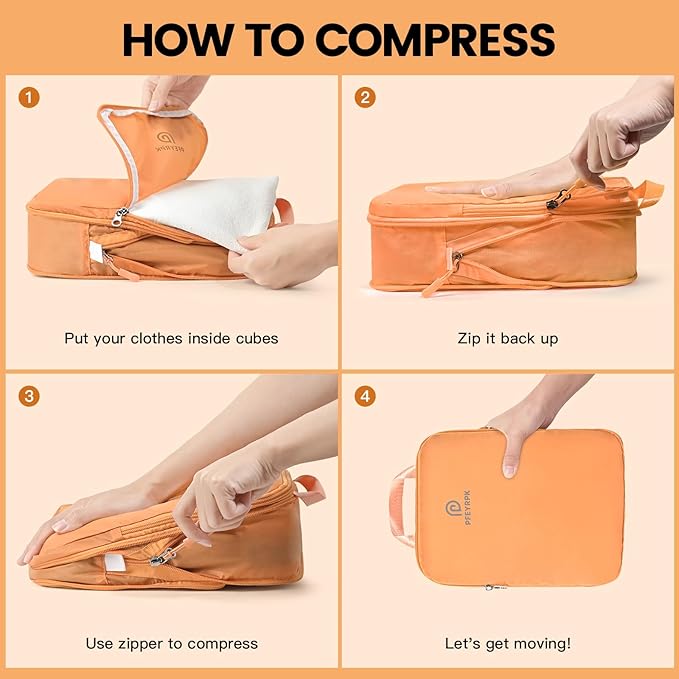 HOW TO COMPRESS

1

PFEYRPK

Put your clothes inside cubes

2

Zip it back up

3

Use zipper to compress

4

PFEYRPK

Let's get moving!