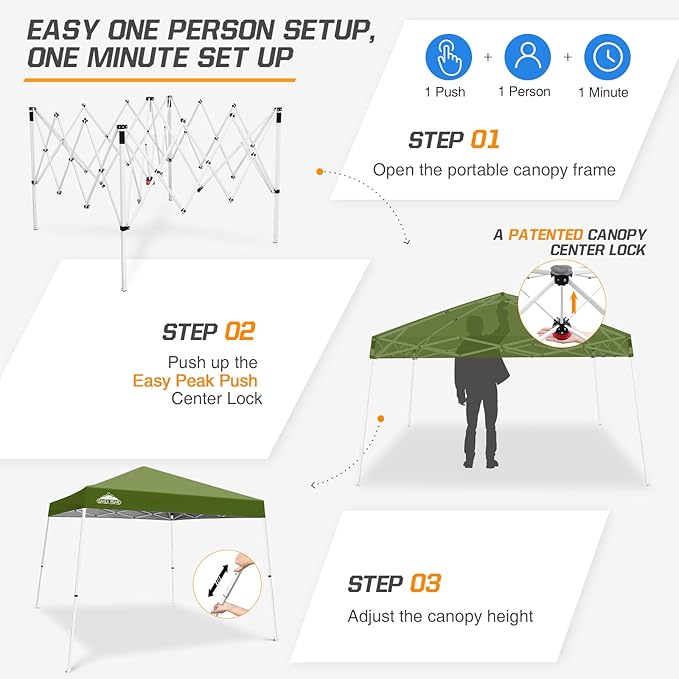 EASY ONE PERSON SETUP, ONE MINUTE SET UP

1 Push + 1 Person + 1 Minute

STEP 01
Open the portable canopy frame

A PATENTED CANOPY CENTER LOCK

STEP 02
Push up the Easy Peak Push Center Lock

STEP 03
Adjust the canopy height