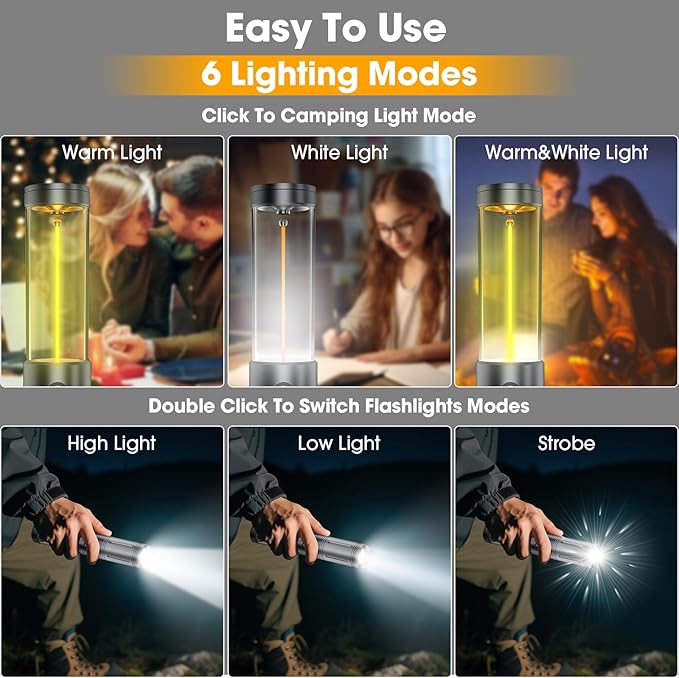 Easy To Use

6 Lighting Modes

Click To Camping Light Mode

Warm Light

White Light

Warm&White Light

Double Click To Switch Flashlights Modes

High Light

Low Light

Strobe