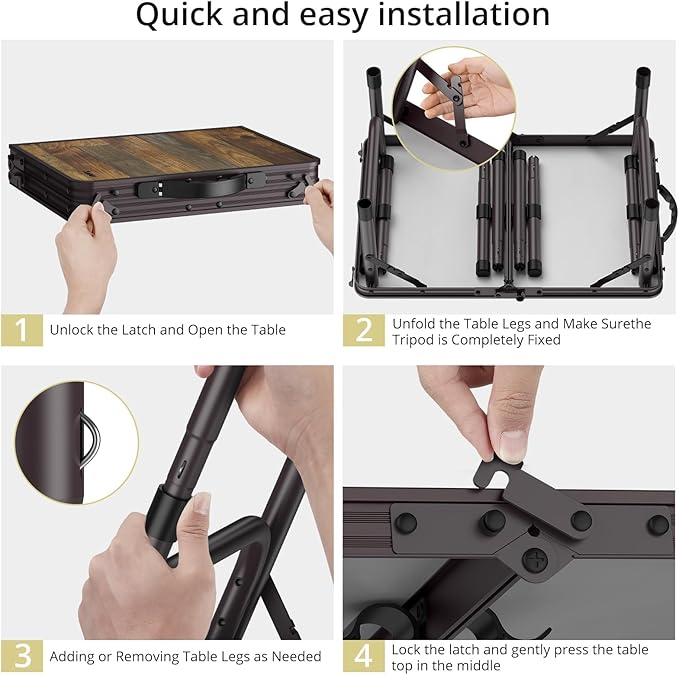 Quick and easy installation

1 Unlock the Latch and Open the Table

2 Unfold the Table Legs and Make Surethe Tripod is Completely Fixed

3 Adding or Removing Table Legs as Needed

4 Lock the latch and gently press the table top in the middle