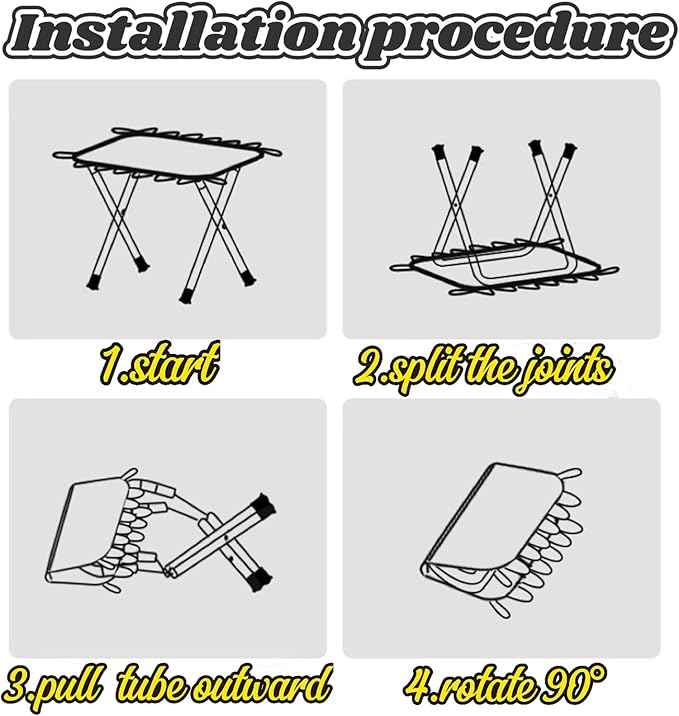 Installation procedure

1.start

2.split the joints

3.pull tube outward

4.rotate 90°