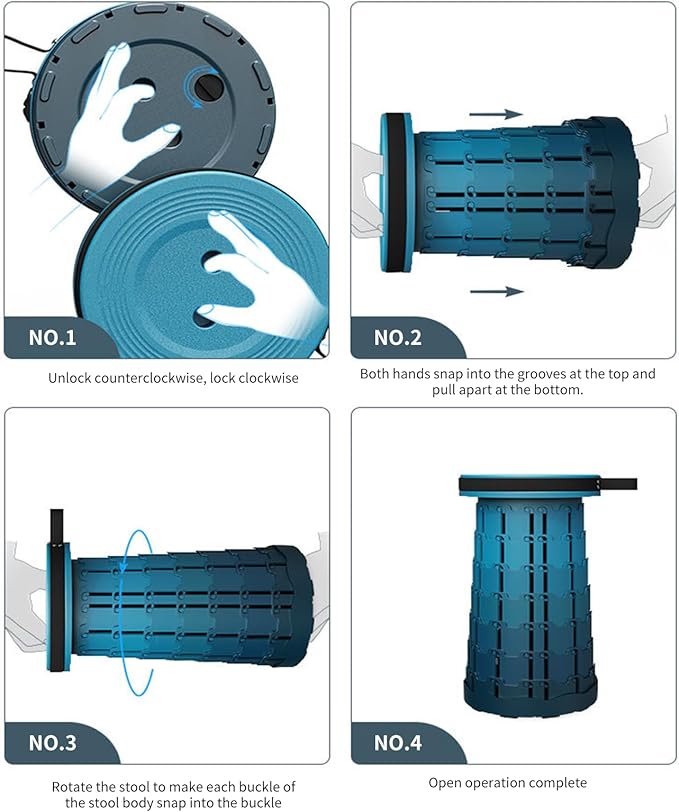 NO.1

Unlock counterclockwise, lock clockwise

NO.2

Both hands snap into the grooves at the top and pull apart at the bottom.

NO.3

Rotate the stool to make each buckle of the stool body snap into the buckle

NO.4

Open operation complete