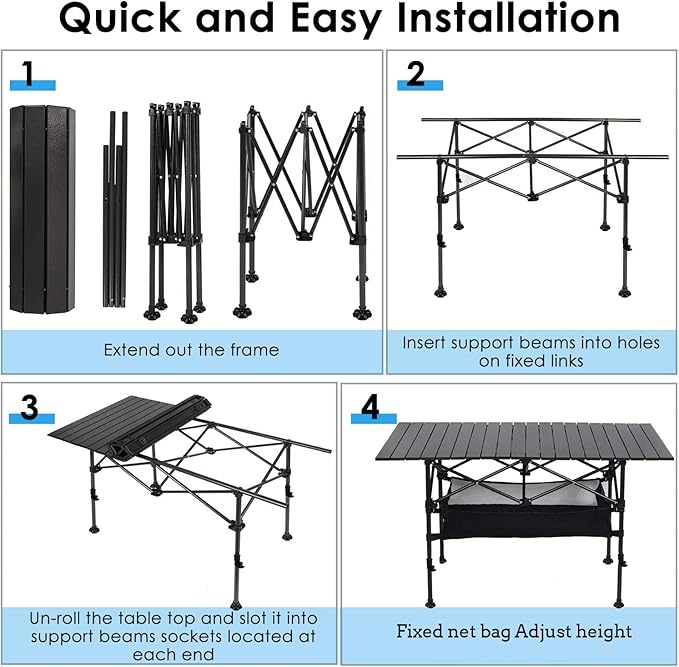 Quick and Easy Installation

1

Extend out the frame

2

Insert support beams into holes on fixed links

3

Un-roll the table top and slot it into support beams sockets located at each end

4

Fixed net bag Adjust height