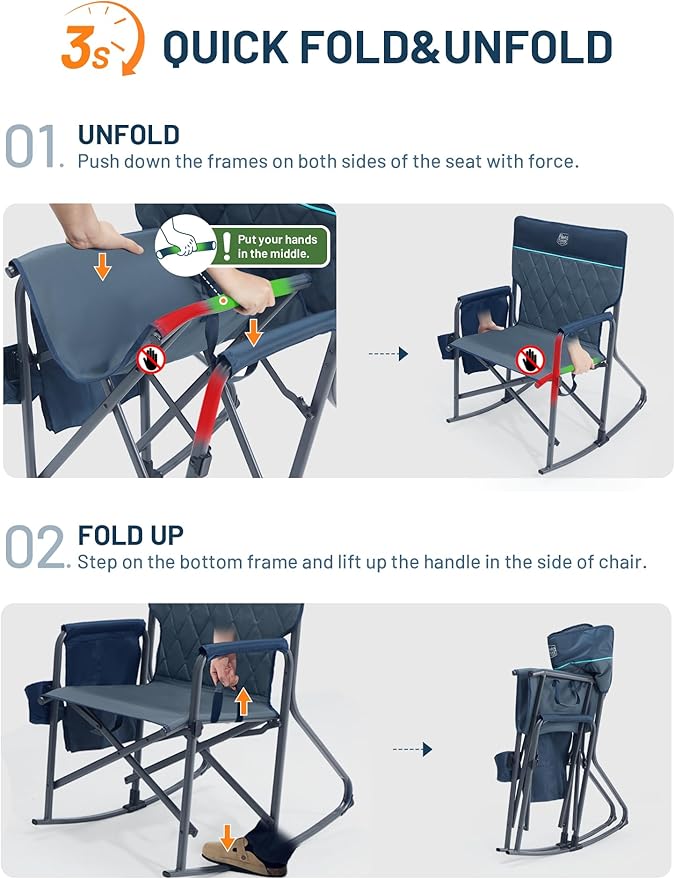 3s QUICK FOLD&UNFOLD

01. UNFOLD
Push down the frames on both sides of the seat with force.

Put your hands in the middle.

02. FOLD UP
Step on the bottom frame and lift up the handle in the side of chair.