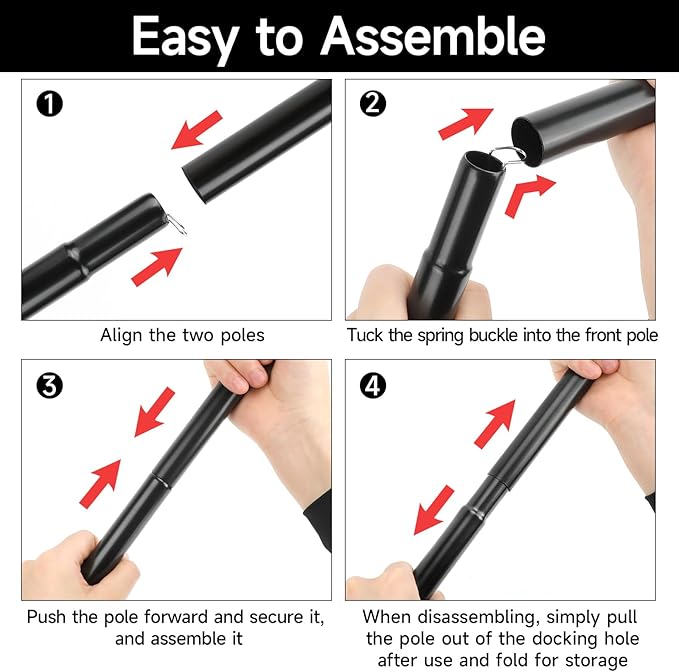 Easy to Assemble

❶

Align the two poles

❷

Tuck the spring buckle into the front pole

❸

Push the pole forward and secure it, and assemble it

❹

When disassembling, simply pull the pole out of the docking hole after use and fold for storage