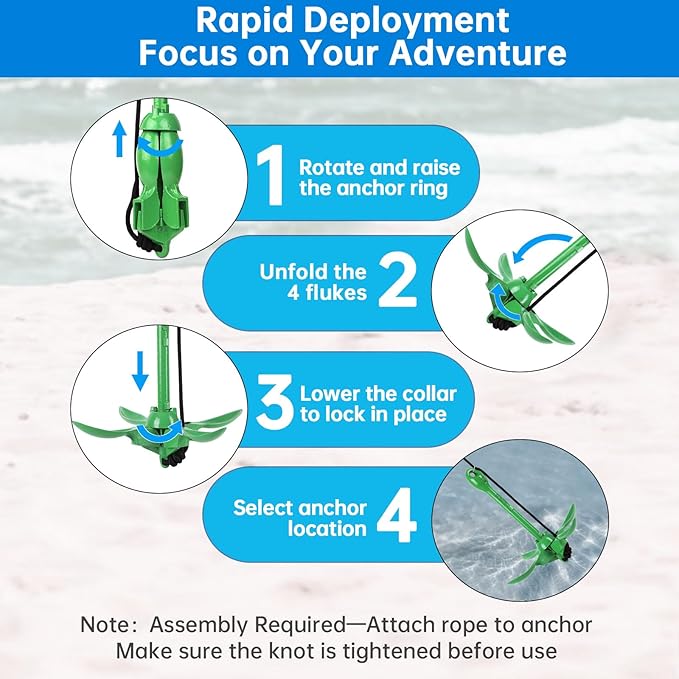 Rapid Deployment
Focus on Your Adventure

1 Rotate and raise the anchor ring

Unfold the 4 flukes 2

3 Lower the collar to lock in place

Select anchor location 4

Note：Assembly Required—Attach rope to anchor
Make sure the knot is tightened before use