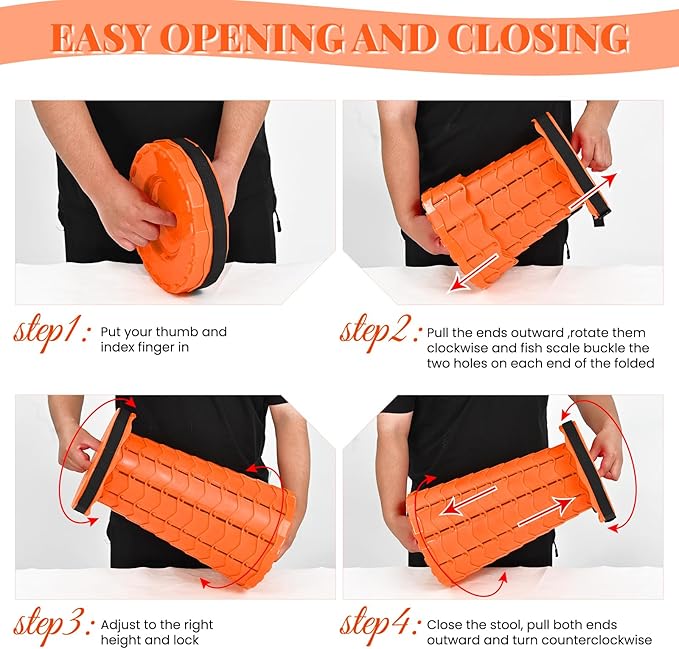 EASY OPENING AND CLOSING

step1: Put your thumb and index finger in

step2: Pull the ends outward ,rotate them clockwise and fish scale buckle the two holes on each end of the folded

step3: Adjust to the right height and lock

step4: Close the stool, pull both ends outward and turn counterclockwise