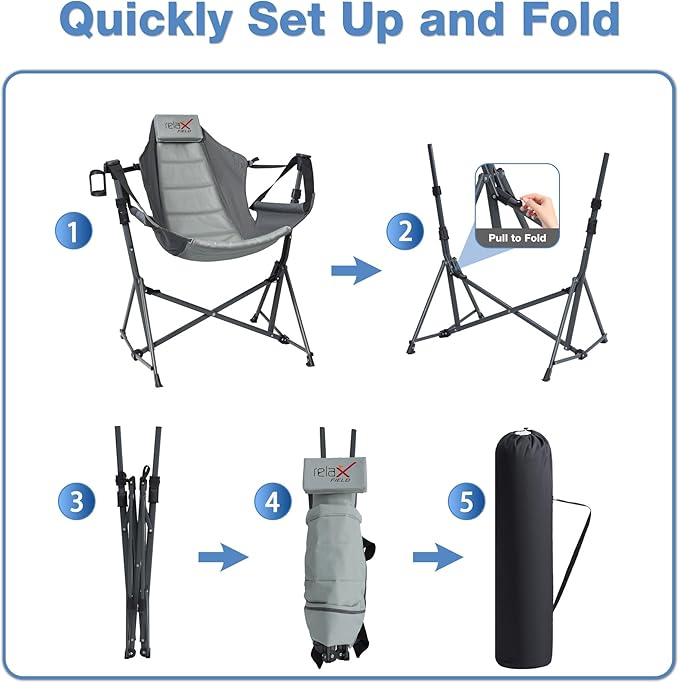 Quickly Set Up and Fold

1

relaX FIELD

2

Pull to Fold

3

4

relaX FIELD

5