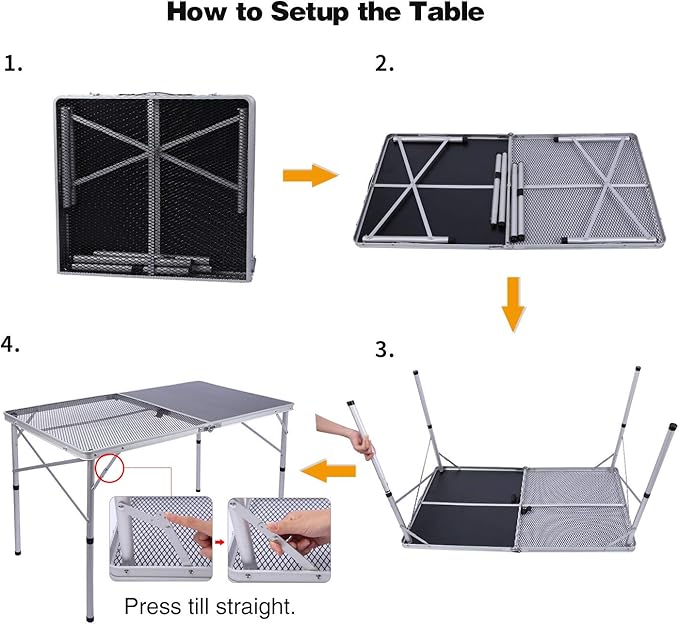 How to Setup the Table

1.

2.

3.

4.

Press till straight.