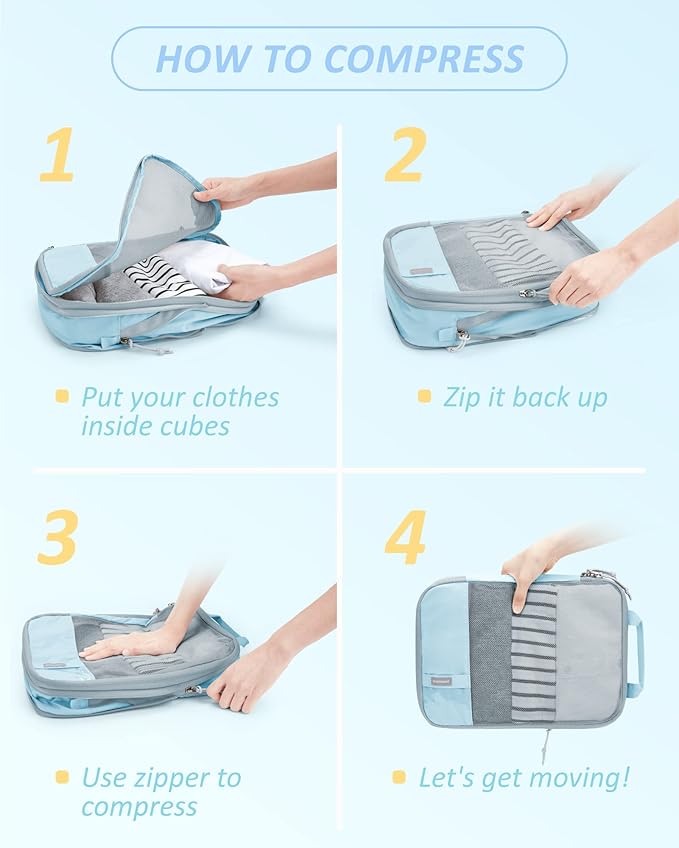 HOW TO COMPRESS

1

Put your clothes inside cubes

2

Zip it back up

3

Use zipper to compress

4

Let's get moving!