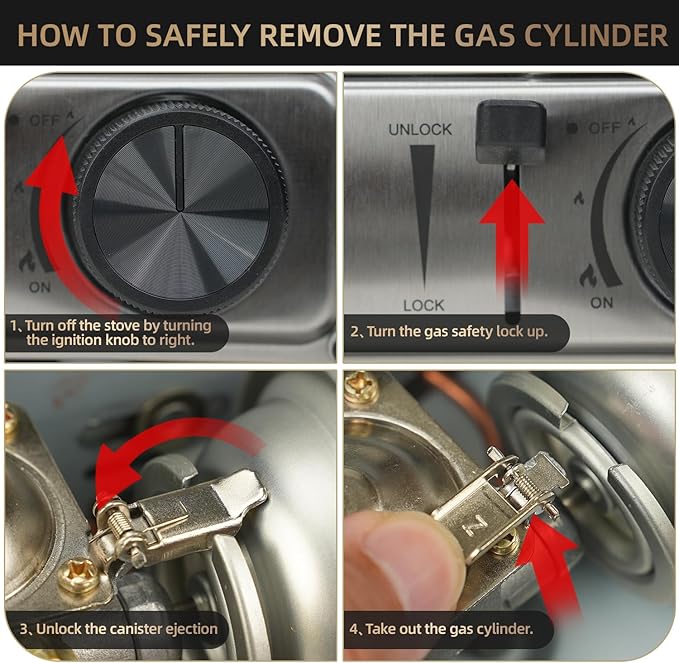 HOW TO SAFELY REMOVE THE GAS CYLINDER

OFF
ON

1、Turn off the stove by turning the ignition knob to right.

UNLOCK
LOCK
OFF
ON

2、Turn the gas safety lock up.

3、Unlock the canister ejection

Z

4、Take out the gas cylinder.