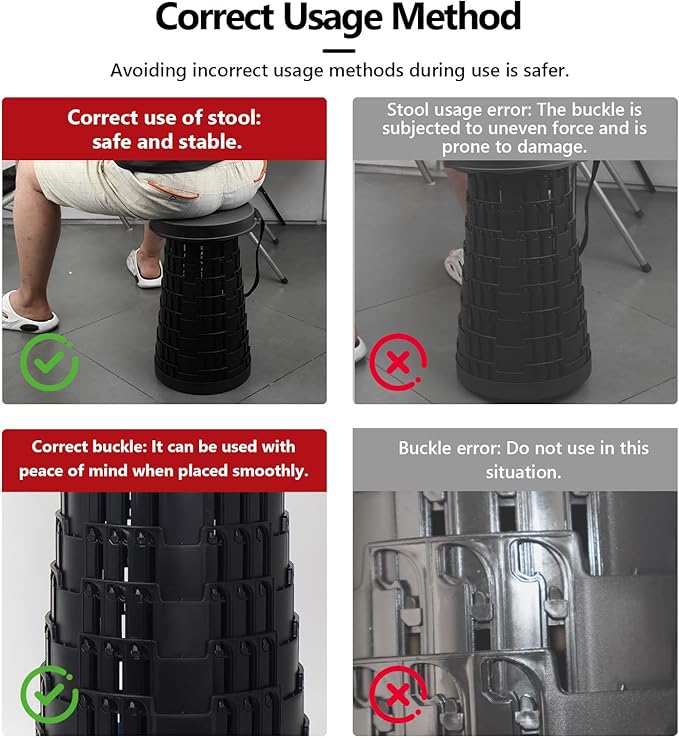 Correct Usage Method

Avoiding incorrect usage methods during use is safer.

Correct use of stool: safe and stable.

Stool usage error: The buckle is subjected to uneven force and is prone to damage.

Correct buckle: It can be used with peace of mind when placed smoothly.

Buckle error: Do not use in this situation.