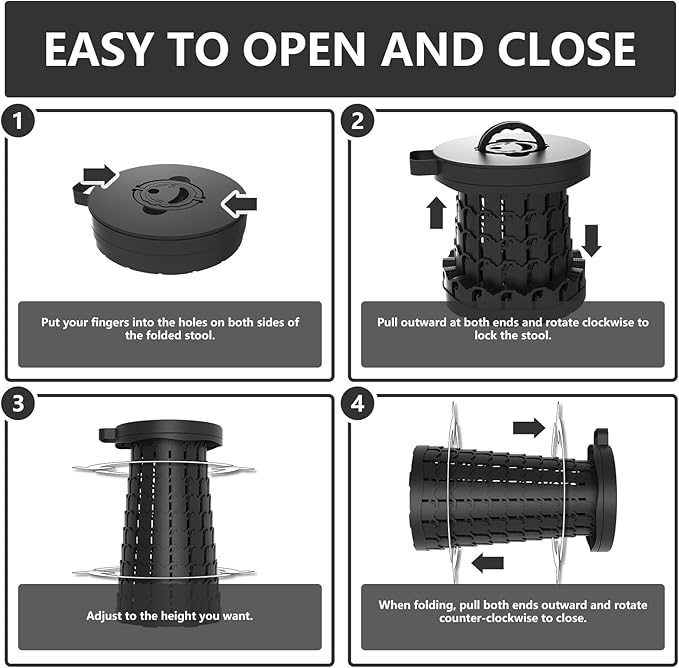 EASY TO OPEN AND CLOSE

1

Put your fingers into the holes on both sides of the folded stool.

2

Pull outward at both ends and rotate clockwise to lock the stool.

3

Adjust to the height you want.

4

When folding, pull both ends outward and rotate counter-clockwise to close.