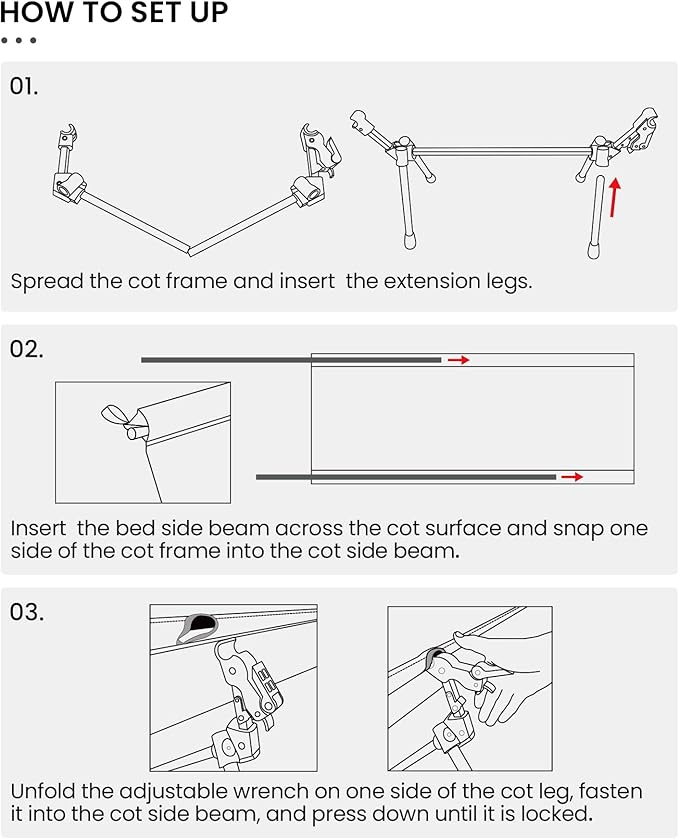 HOW TO SET UP

01.

Spread the cot frame and insert  the extension legs.

02.

Insert  the bed side beam across the cot surface and snap one side of the cot frame into the cot side beam.

03.

Unfold the adjustable wrench on one side of the cot leg, fasten it into the cot side beam, and press down until it is locked.