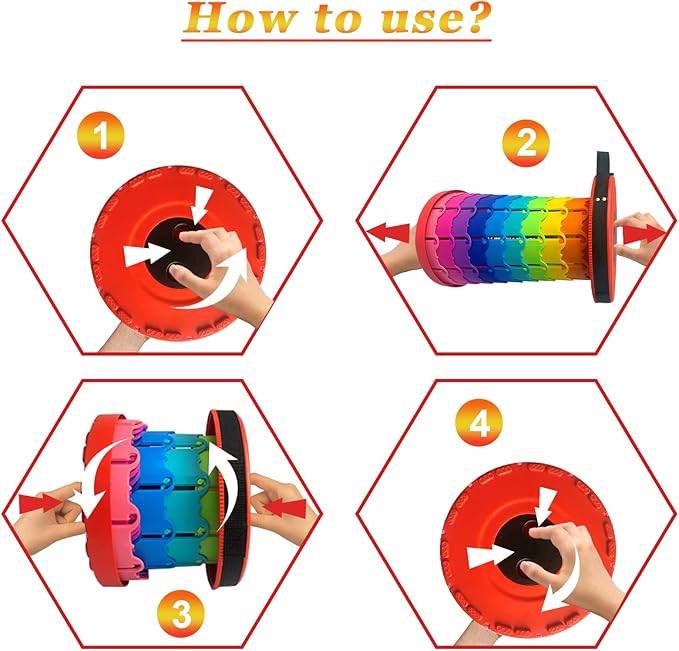 How to use?

1

2

3

4