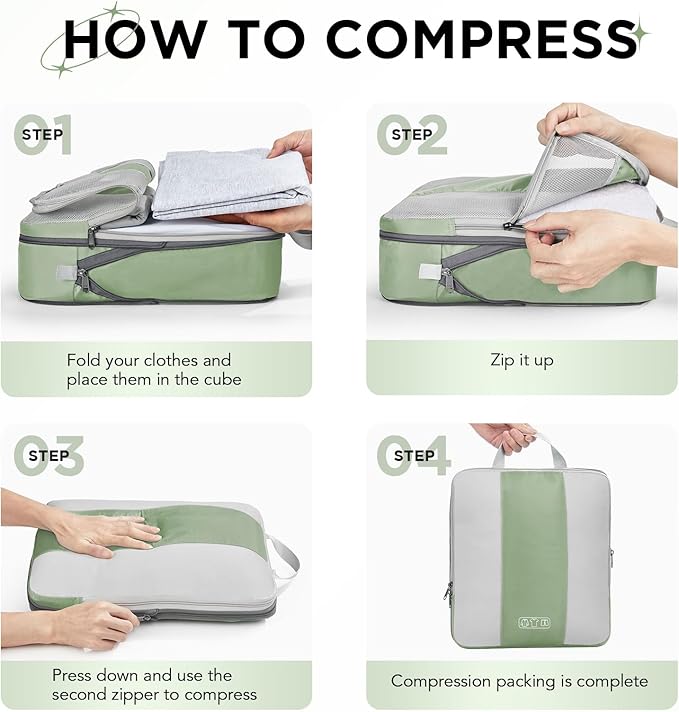 HOW TO COMPRESS

01 STEP

Fold your clothes and place them in the cube

02 STEP

Zip it up

03 STEP

Press down and use the second zipper to compress

04 STEP

Compression packing is complete